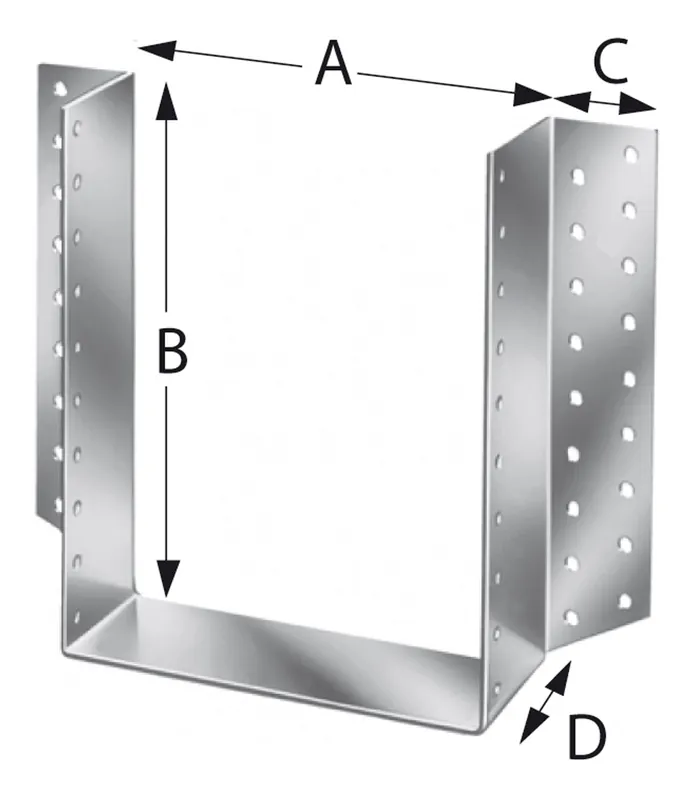 A
C
B
D